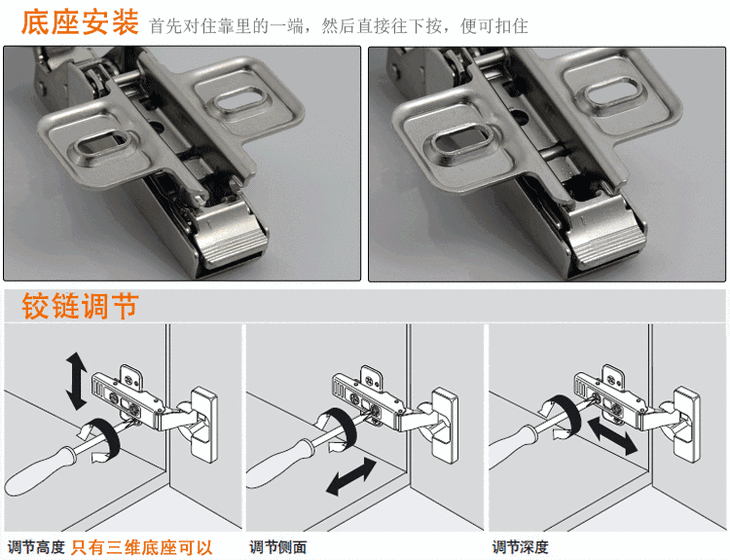 底座安装 首先对住靠里的一端，然后直接往下按，便可扣住

铰链调节

调节高度 只有三维底座可以

调节侧面

调节深度